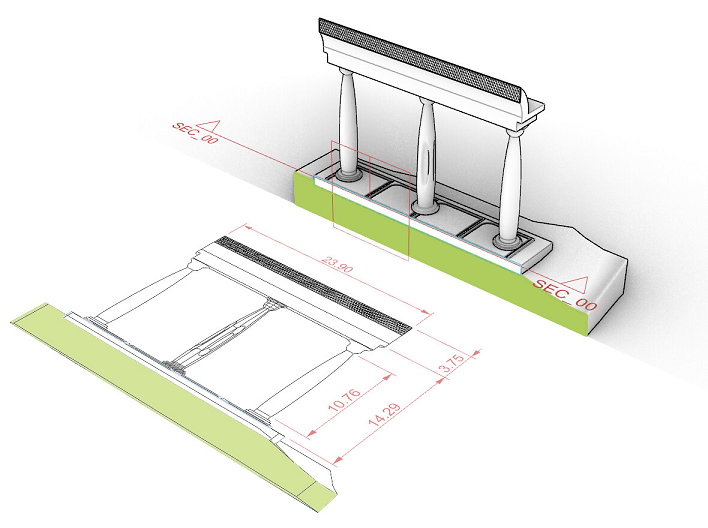 SEC_00

SEC_00

23.90

3.75

10.76

14.29